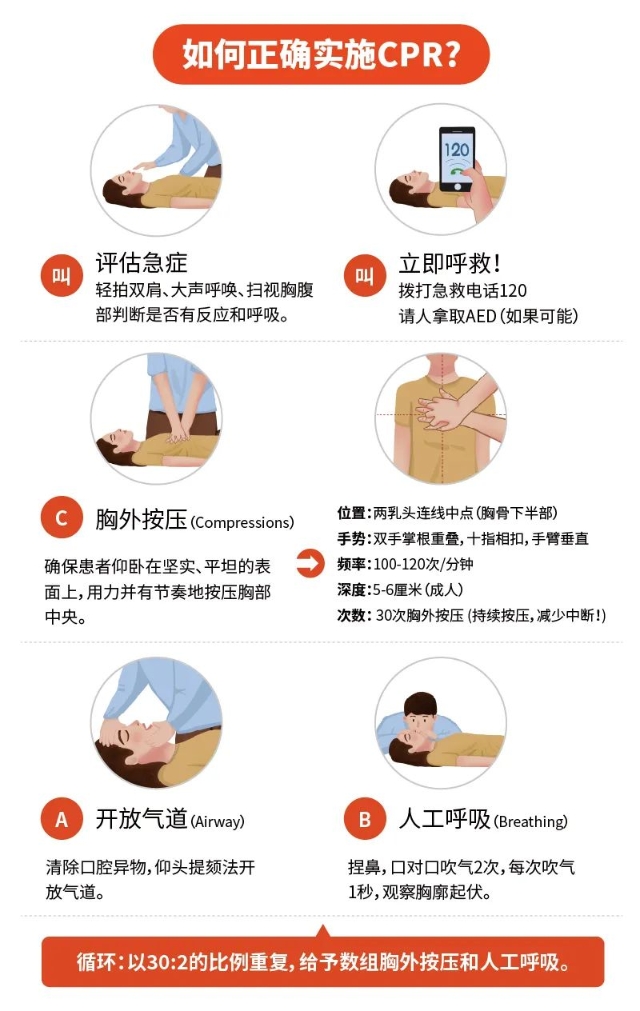 如何正确实施CPR?

120

叫 评估急症
轻拍双肩、大声呼唤、扫视胸腹部判断是否有反应和呼吸。

叫 立即呼救!
拨打急救电话120
请人拿取AED(如果可能)

C 胸外按压(Compressions)
确保患者仰卧在坚实、平坦的表面上,用力并有节奏地按压胸部中央。

位置:两乳头连线中点(胸骨下半部)
手势:双手掌根重叠,十指相扣,手臂垂直
频率:100-120次/分钟
深度:5-6厘米(成人)
次数:30次胸外按压(持续按压,减少中断!)

A 开放气道(Airway)
清除口腔异物,仰头提颏法开放气道。

B 人工呼吸(Breathing)
捏鼻,口对口吹气2次,每次吹气1秒,观察胸廓起伏。

循环:以30:2的比例重复,给予数组胸外按压和人工呼吸。