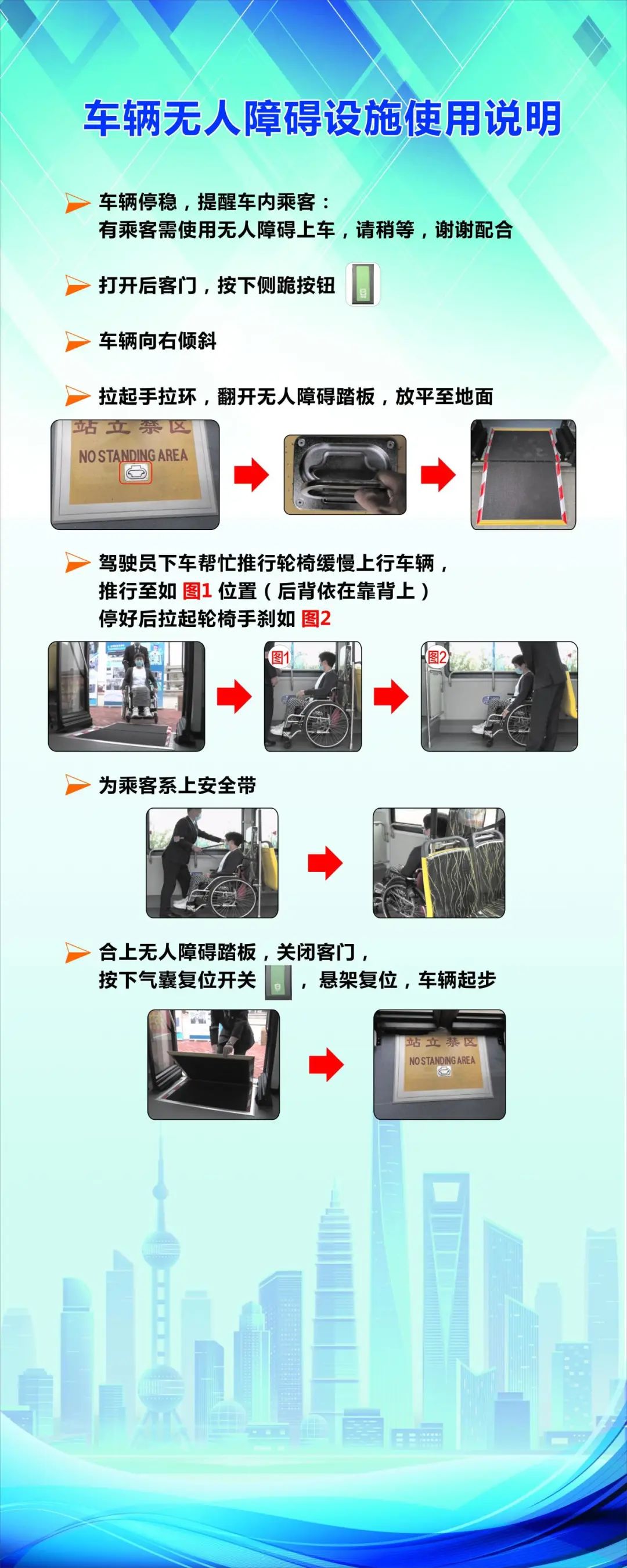 车辆无人障碍设施使用说明

车辆停稳，提醒车内乘客：
有乘客需使用无人障碍上车，请稍等，谢谢配合

打开后客门，按下侧跪按钮

车辆向右倾斜

拉起手拉环，翻开无人障碍踏板，放平至地面

站立禁区
NO STANDING AREA

驾驶员下车帮忙推行轮椅缓慢上行车辆，
推行至如 图1 位置（后背依在靠背上）
停好后拉起轮椅手刹如 图2

图1

图2

为乘客系上安全带

合上无人障碍踏板，关闭客门，
按下气囊复位开关 ，悬架复位，车辆起步

站立禁区
NO STANDING AREA